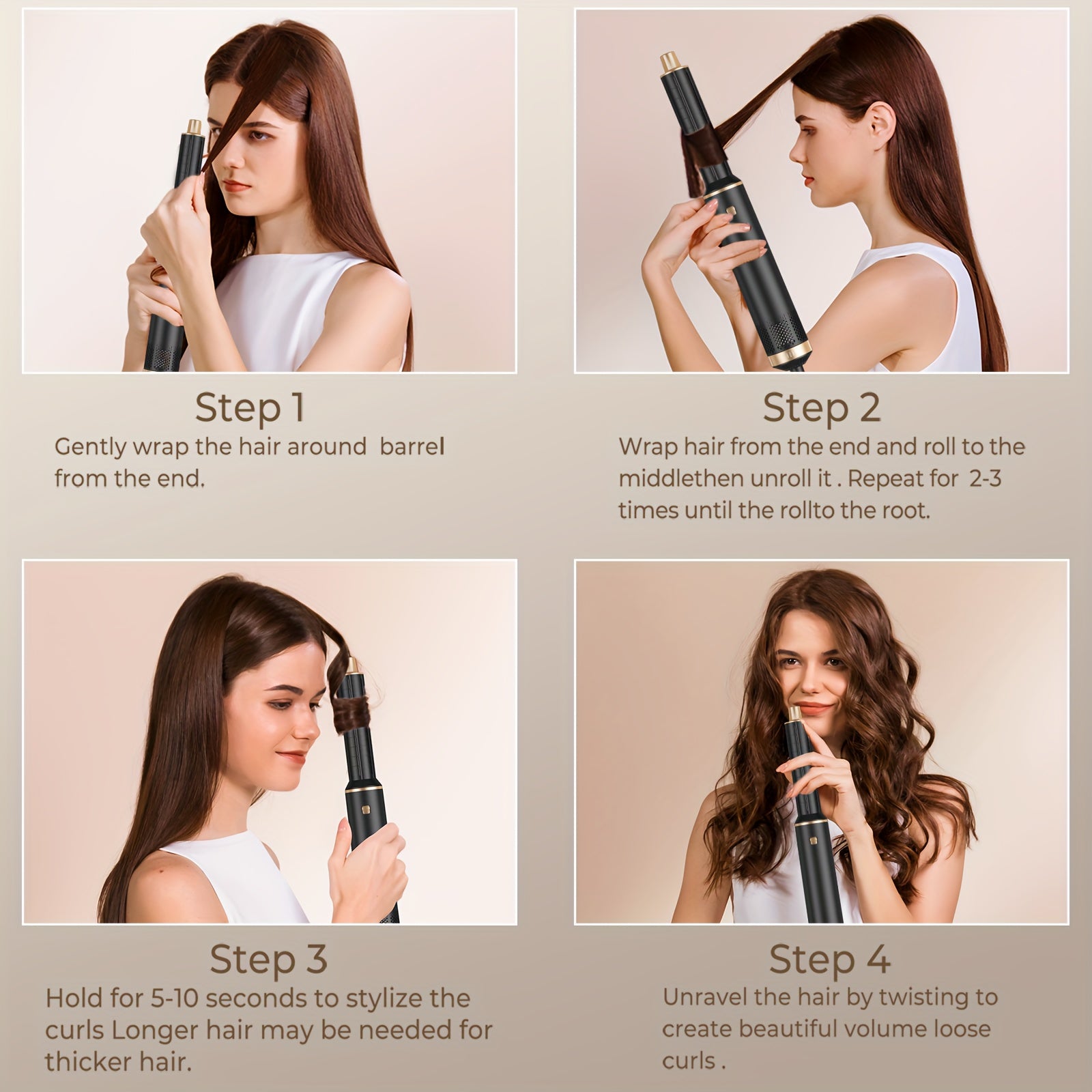 Step 1

Gently wrap the hair around barrel from the end.

Step 2

Wrap hair from the end and roll to the middlethen unroll it . Repeat for 2-3 times until the rollto the root.

Step 3

Hold for 5-10 seconds to stylize the curls Longer hair may be needed for thicker hair.

Step 4

Unravel the hair by twisting to create beautiful volume loose curls .