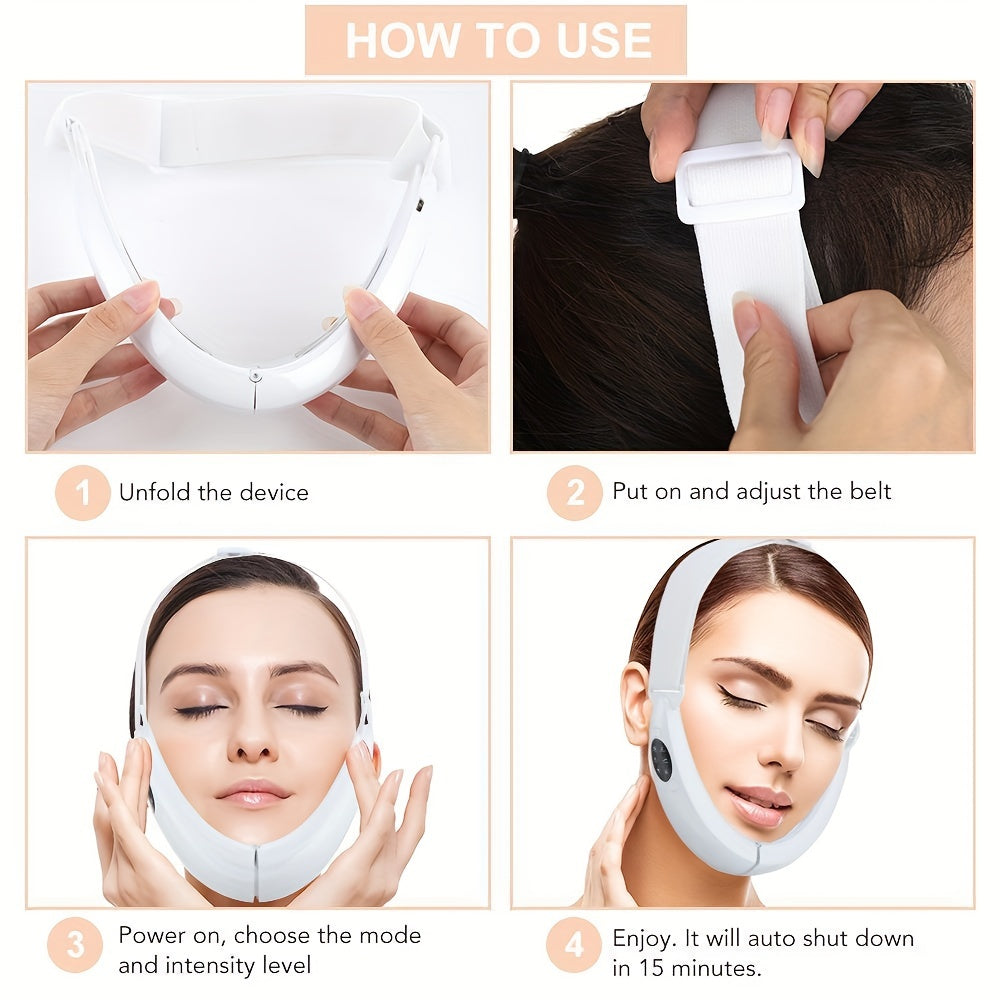 HOW TO USE

1 Unfold the device

2 Put on and adjust the belt

3 Power on, choose the mode and intensity level

4 Enjoy. It will auto shut down in 15 minutes.