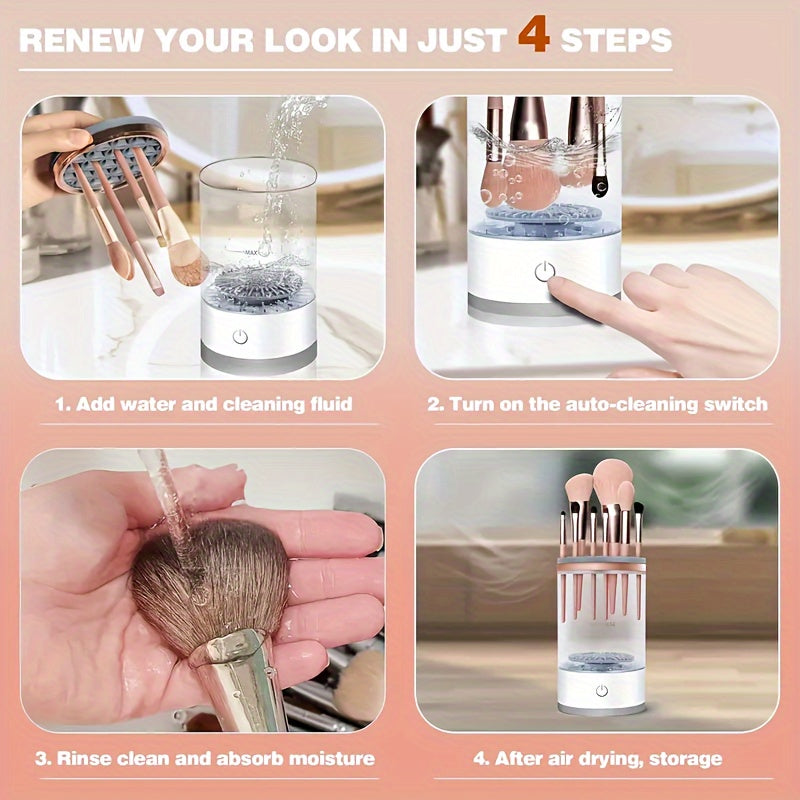 RENEW YOUR LOOK IN JUST 4 STEPS

MAX

1. Add water and cleaning fluid

2. Turn on the auto-cleaning switch

3. Rinse clean and absorb moisture

4. After air drying, storage