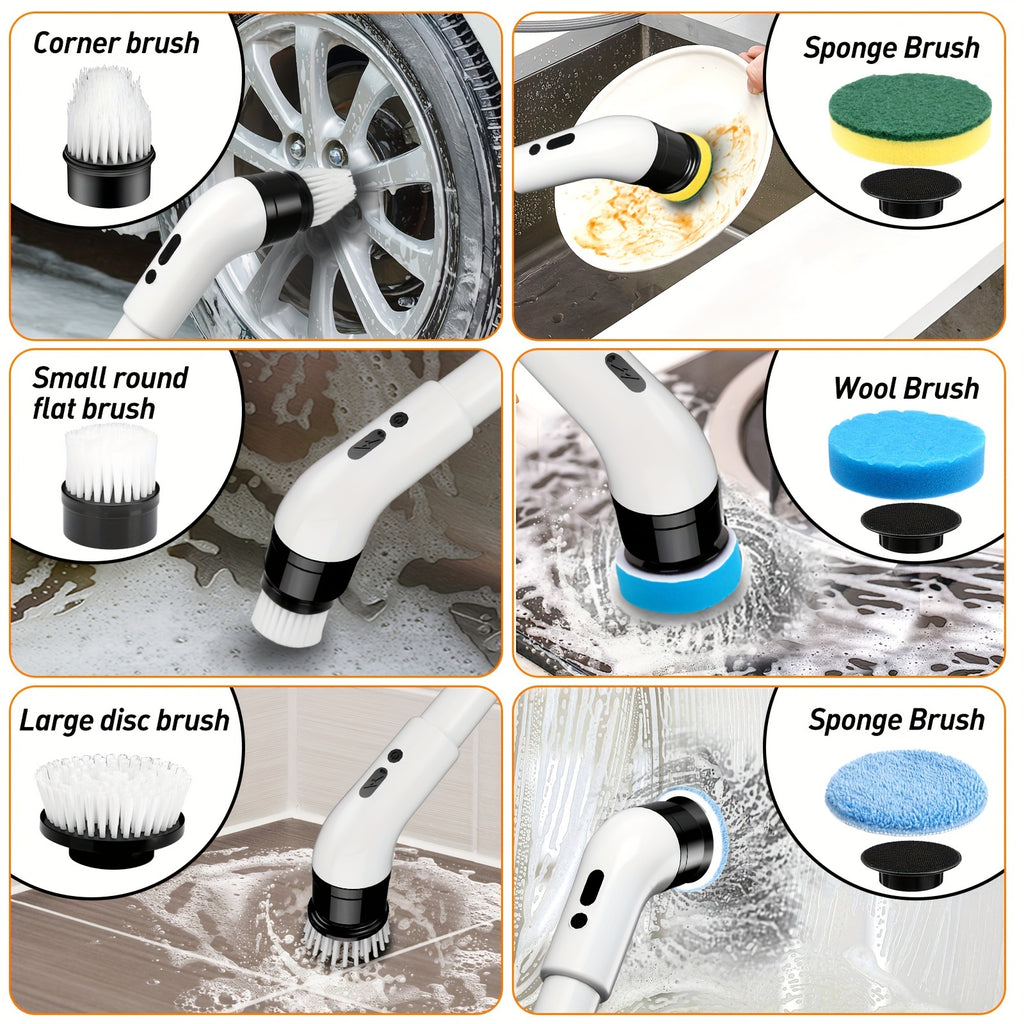 Corner brush

Sponge Brush

Small round flat brush

Wool Brush

Large disc brush

Sponge Brush